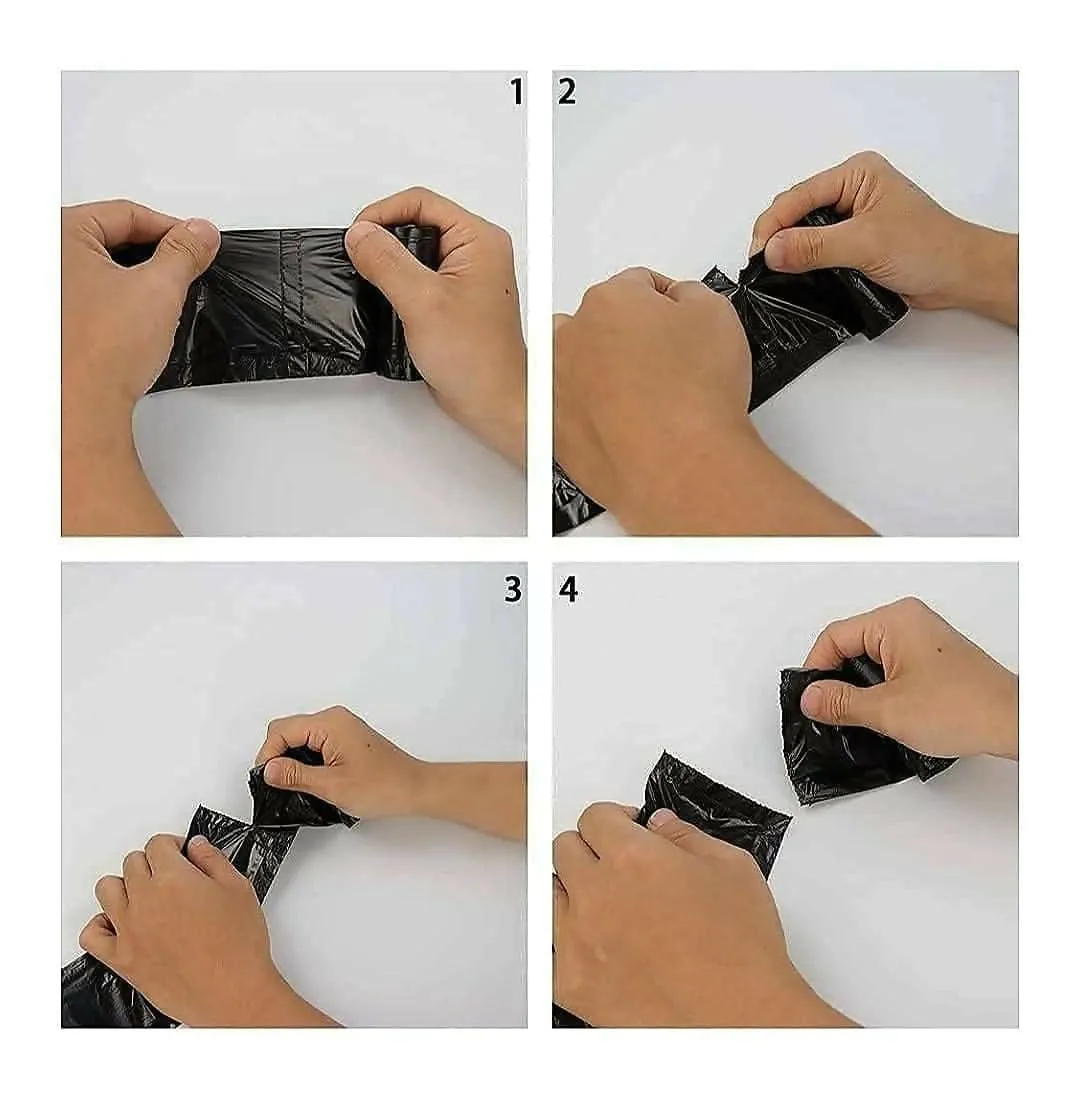 1

2

3

4